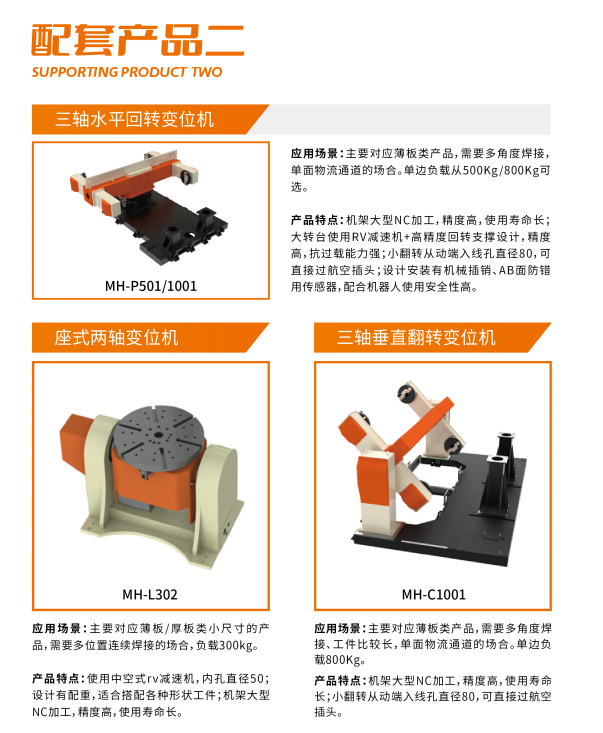 配套产品二
SUPPORTING PRODUCT TWO

三轴水平回转变位机

MH-P501/1001

应用场景：主要对应薄板类产品，需要多角度焊接，单面物流通道的场合。单边负载从500Kg/800Kg可选。

产品特点：机架大型NC加工，精度高，使用寿命长；大转台使用RV减速机+高精度回转支撑设计，精度高，抗过载能力强；小翻转从动端入线孔直径80，可直接过航空插头；设计安装有机械插销、AB面防错用传感器，配合机器人使用安全性高。

座式两轴变位机

MH-L302

应用场景：主要对应薄板/厚板类小尺寸的产品，需要多位置连续焊接的场合，负载300kg。

产品特点：使用中空式rv减速机，内孔直径50；设计有配重，适合搭配各种形状工件；机架大型NC加工，精度高，使用寿命长。

三轴垂直翻转变位机

MH-C1001

应用场景：主要对应薄板类产品，需要多角度焊接、工件比较长，单面物流通道的场合。单边负载800Kg。

产品特点：机架大型NC加工，精度高，使用寿命长；小翻转从动端入线孔直径80，可直接过航空插头。